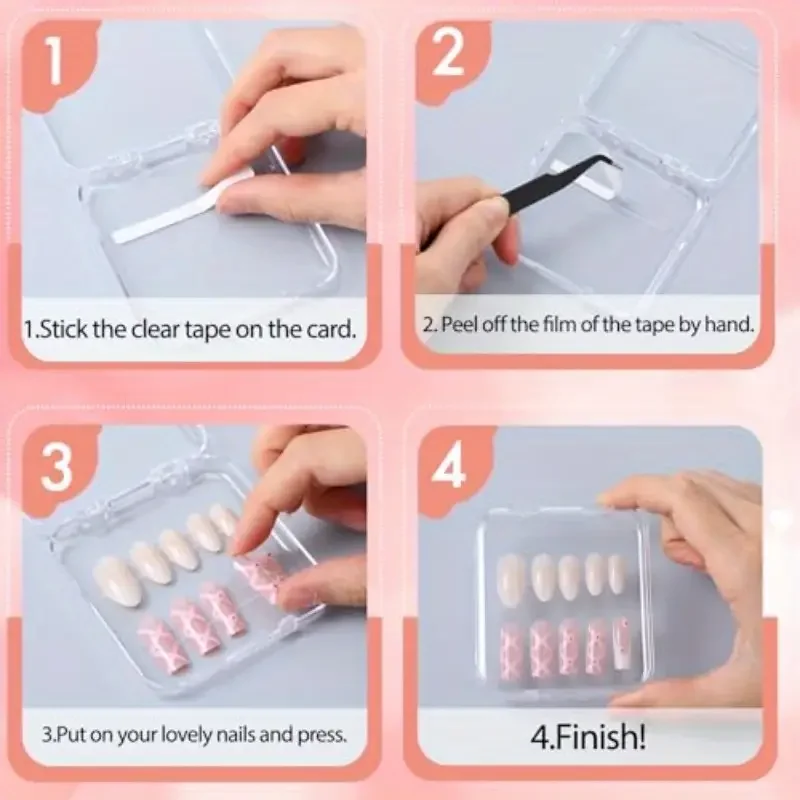 1

1.Stick the clear tape on the card.

2

2. Peel off the film of the tape by hand.

3

3.Put on your lovely nails and press.

4

4.Finish!